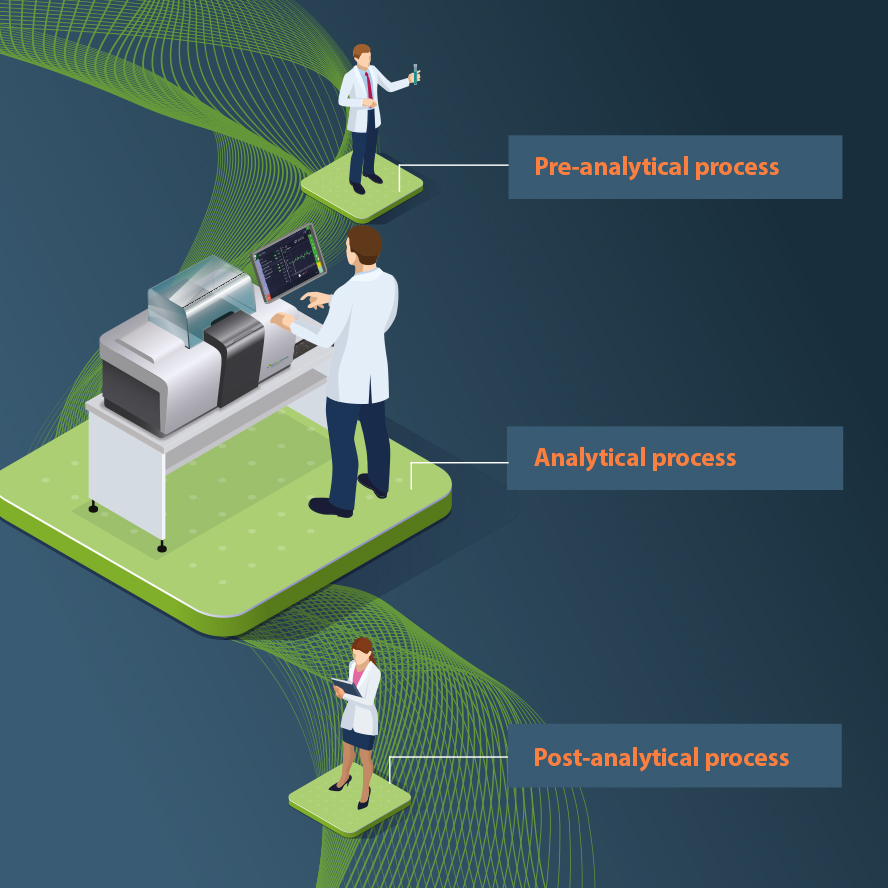 Pre-analytical process

Analytical process

Post-analytical process